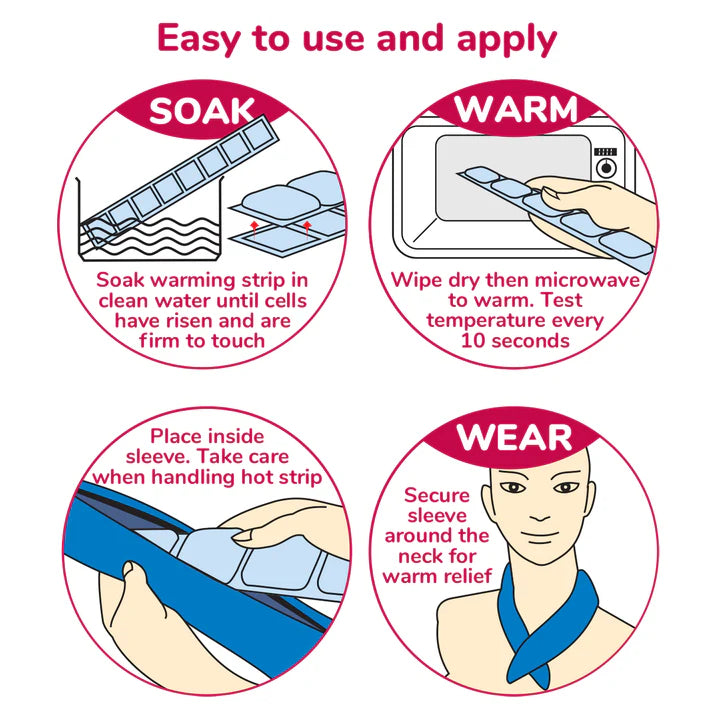 Easy to use and apply

SOAK

Soak warming strip in clean water until cells have risen and are firm to touch

WARM

Wipe dry then microwave to warm. Test temperature every 10 seconds

Place inside sleeve. Take care when handling hot strip

WEAR

Secure sleeve around the neck for warm relief